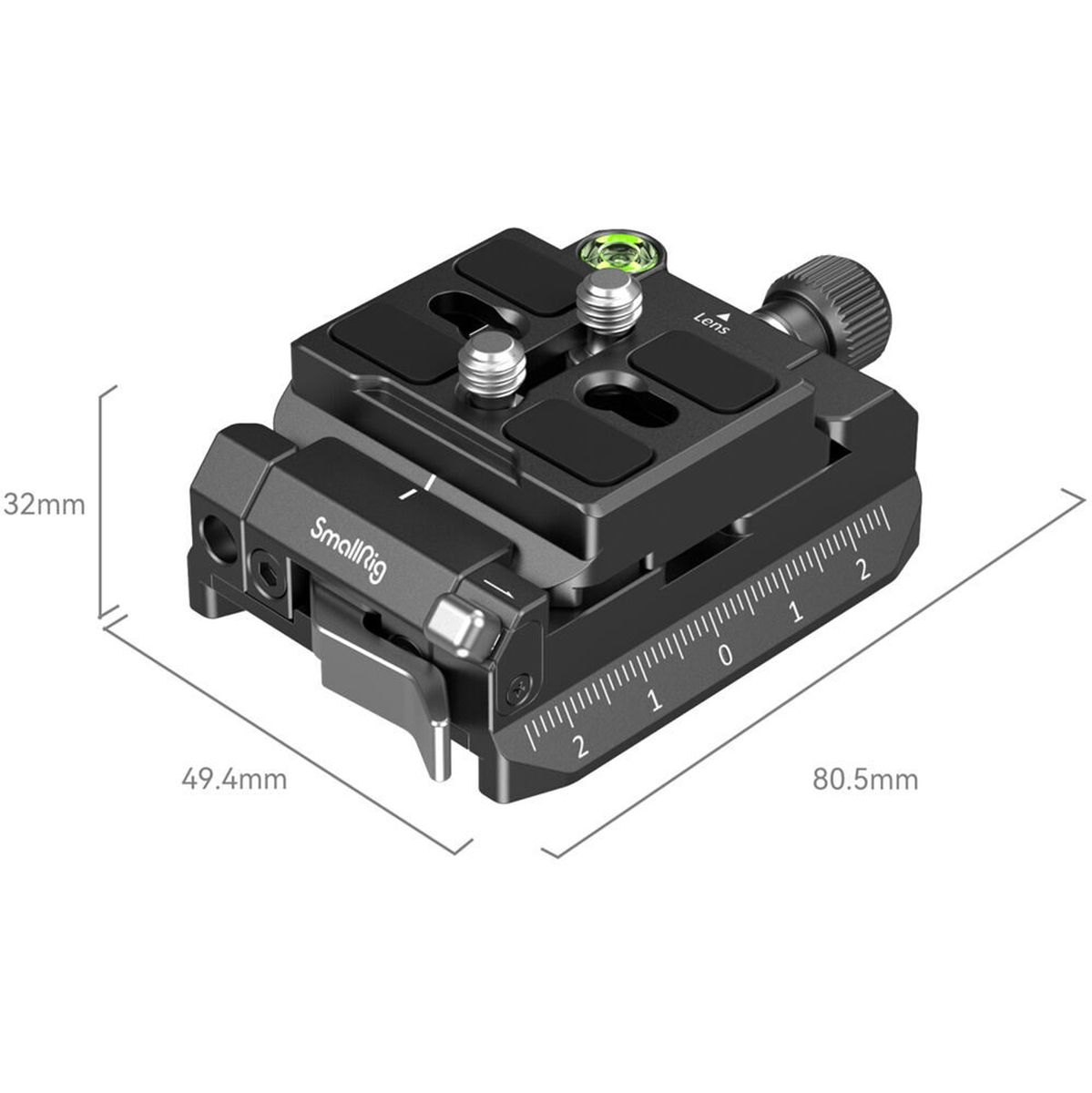 32mm

Lens

SmallRig

2 1 0 1 2

49.4mm

80.5mm