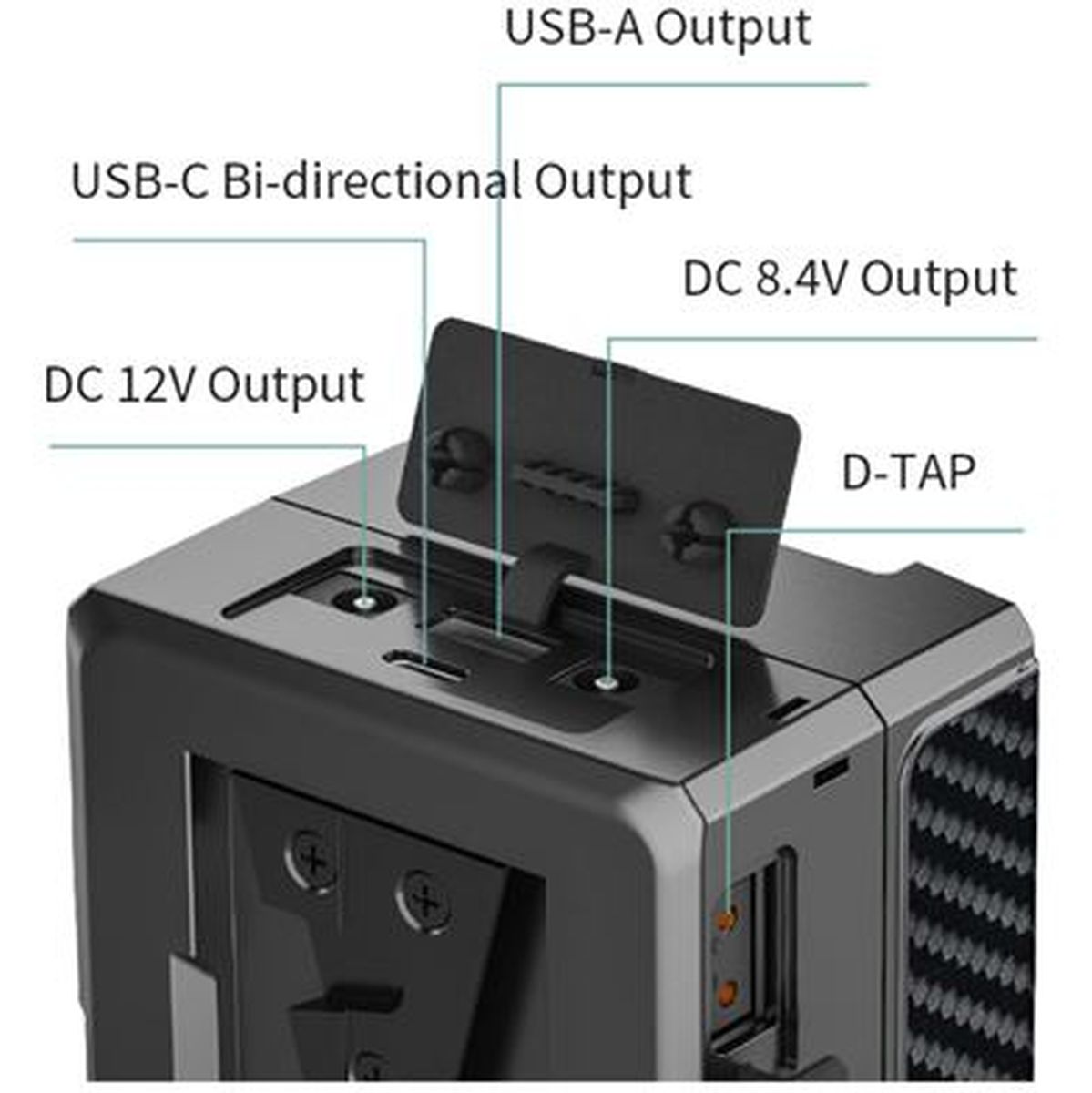 USB-A Output

USB-C Bi-directional Output

DC 8.4V Output

DC 12V Output

D-TAP