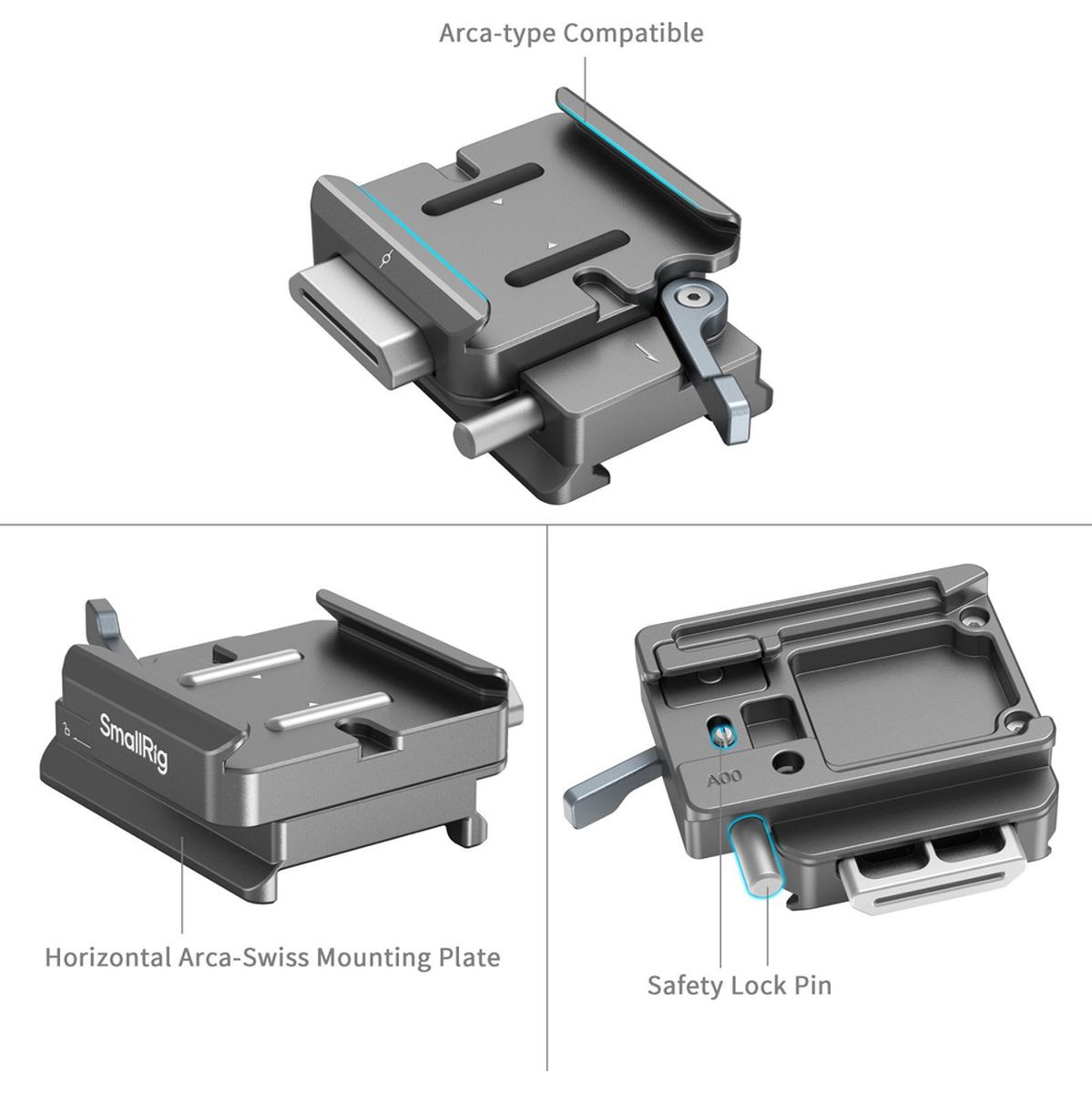 Arca-type Compatible

SmallRig

Horizontal Arca-Swiss Mounting Plate

A00

Safety Lock Pin