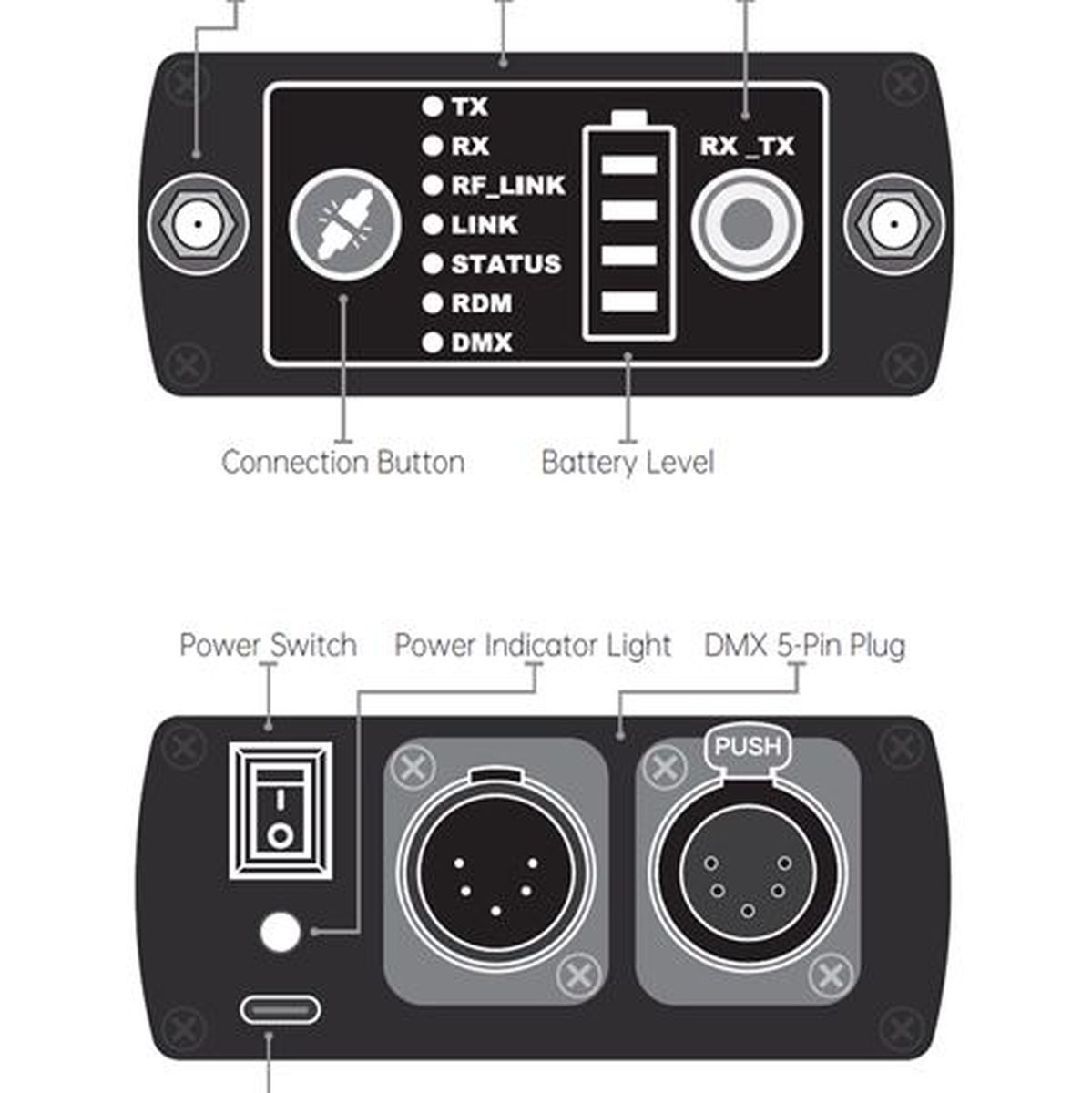 TX
RX
RF_LINK
LINK
STATUS
RDM
DMX

RX _TX

Connection Button

Battery Level

Power Switch

Power Indicator Light

DMX 5-Pin Plug

PUSH