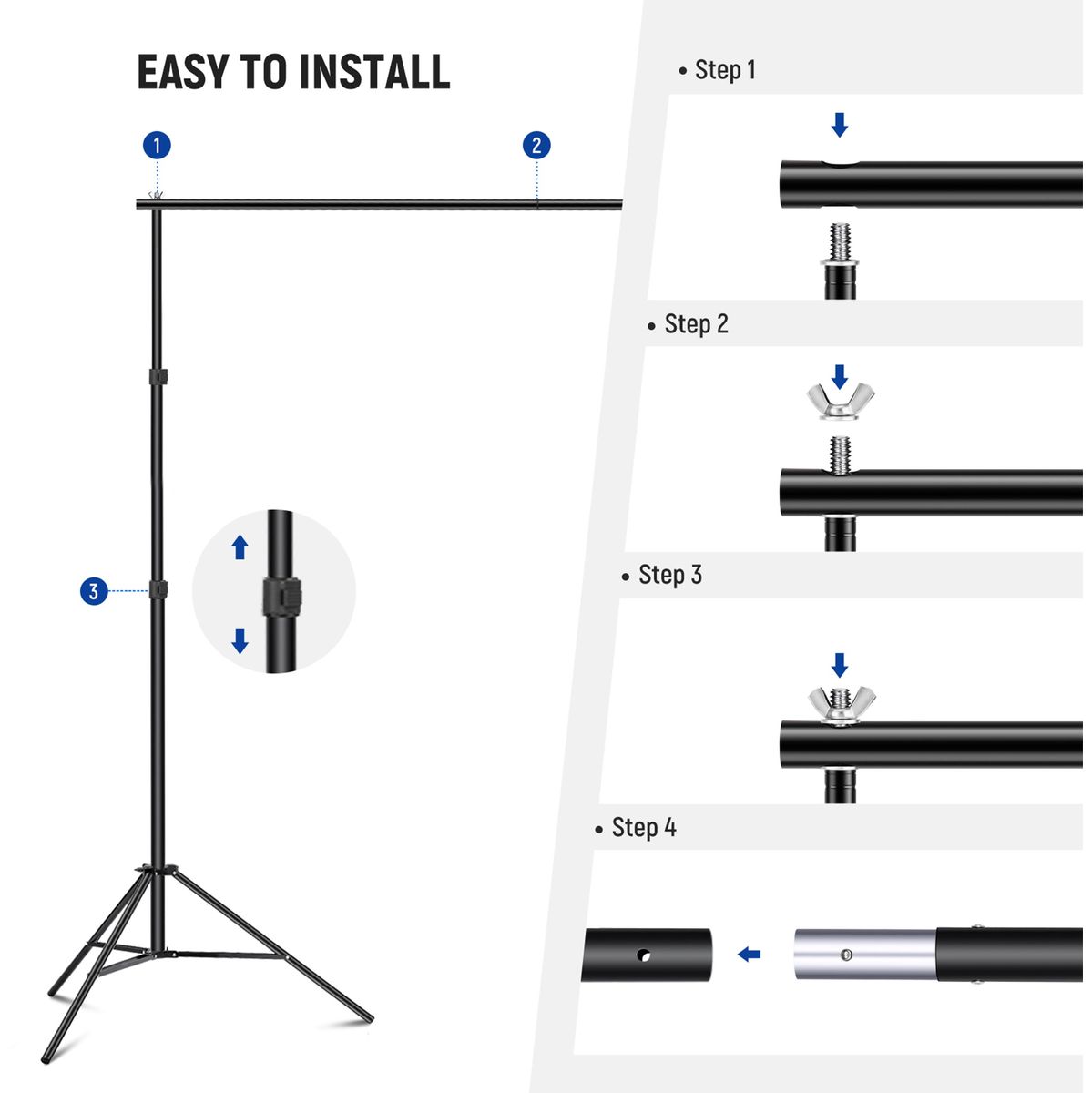 EASY TO INSTALL

1

2

3

• Step 1

• Step 2

• Step 3

• Step 4